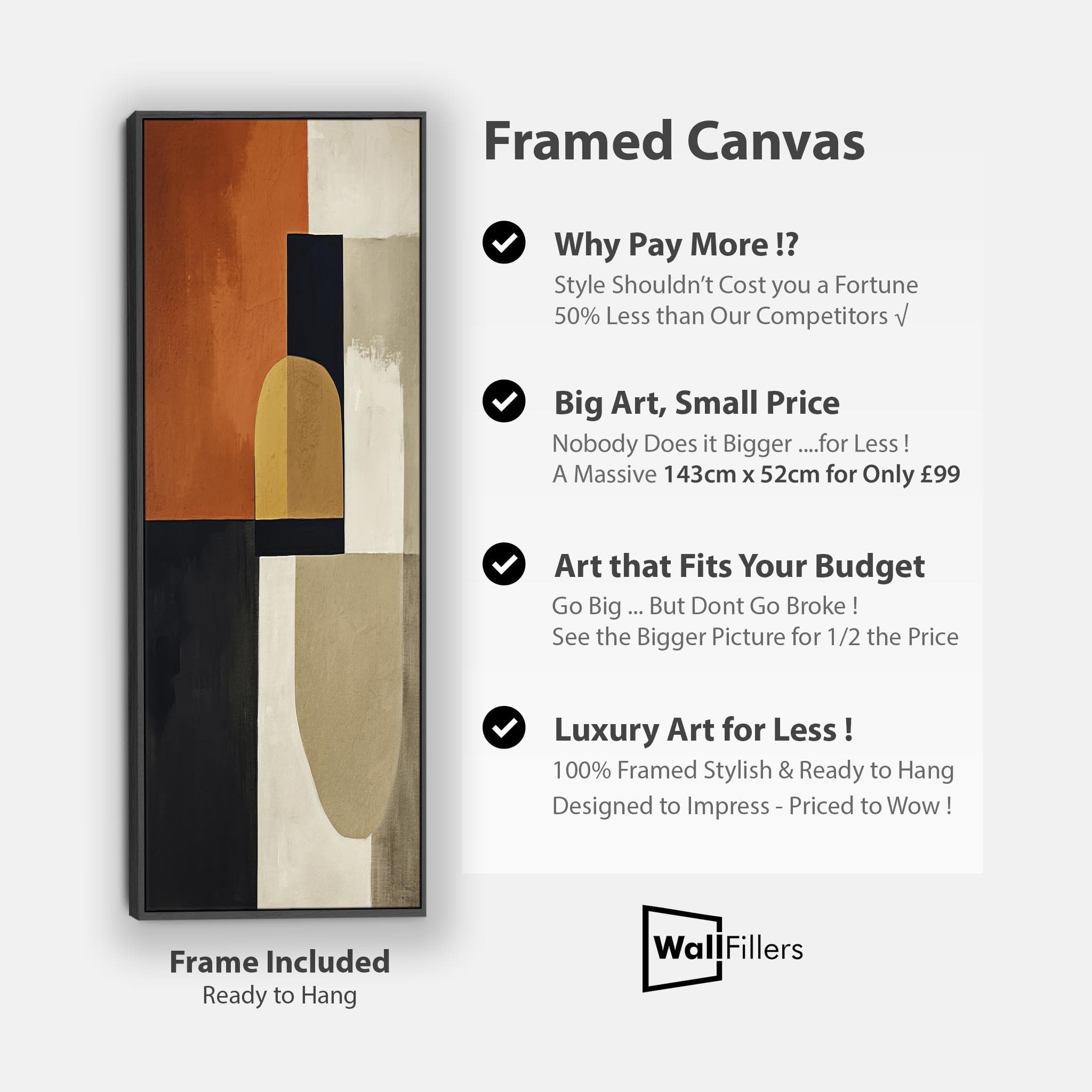 Framed Canvas

Why Pay More !?

Style Shouldn't Cost you a Fortune
50% Less than Our Competitors √

Big Art, Small Price

Nobody Does it Bigger ....for Less !
A Massive 143cm x 52cm for Only £99

Art that Fits Your Budget

Go Big ... But Dont Go Broke !
See the Bigger Picture for 1/2 the Price

Luxury Art for Less !

100% Framed Stylish & Ready to Hang
Designed to Impress - Priced to Wow !

Frame Included
Ready to Hang

WallFillers